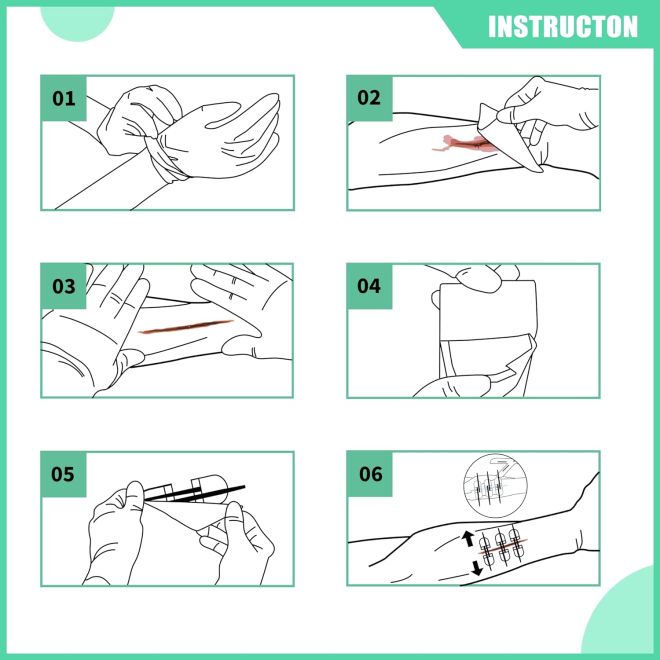 INSTRUCTON

01

02

03

04

05

06